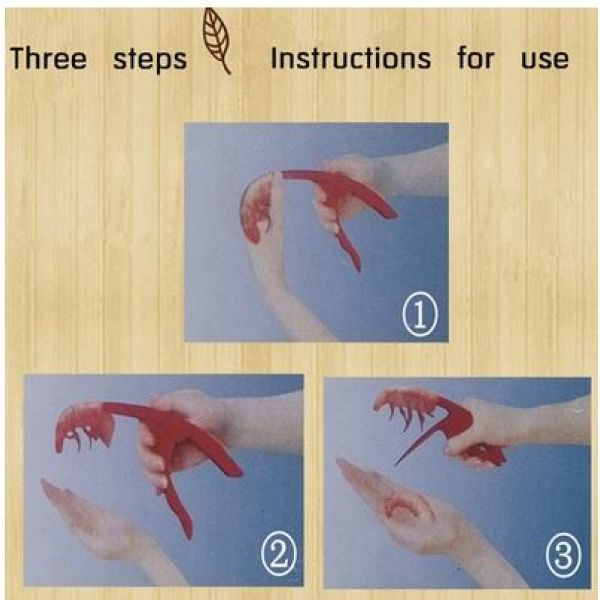 Three steps Instructions for use

①

②

③