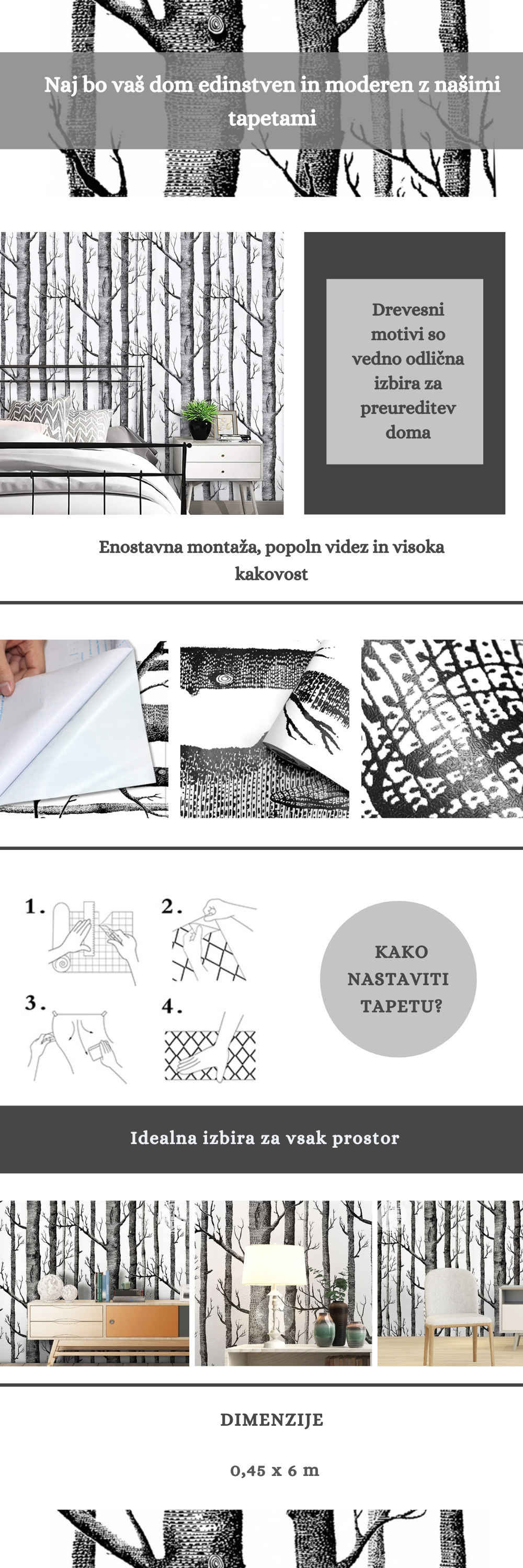 Naj bo vaš dom edinstven in moderen z našimi tapetami

Drevesni motivi so vedno odlična izbira za preureditev doma

Enostavna montaža, popoln videz in visoka kakovost

1.
2.
3.
4.

KAKO NASTAVITI TAPETU?

Idealna izbira za vsak prostor

DIMENZIJE

0,45 x 6 m