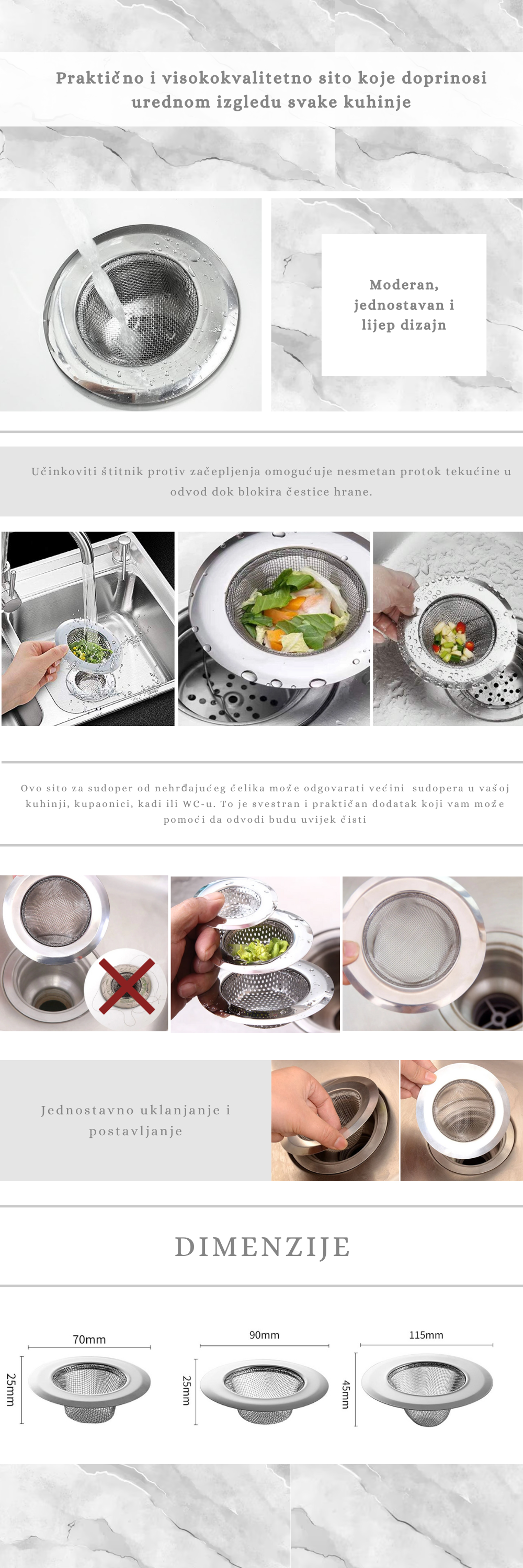 Praktično i visokokvalitetno sito koje doprinosi urednom izgledu svake kuhinje

Moderan, jednostavan i lijep dizajn

Učinkoviti štitnik protiv začepljenja omogućuje nesmetan protok tekućine u odvod dok blokira čestice hrane.

Ovo sito za sudoper od nehrđajućeg čelika može odgovarati većini sudopera u vašoj kuhinji, kupaonici, kadi ili WC-u. To je svestran i praktičan dodatak koji vam može pomoći da odvodi budu uvijek čisti

Jednostavno uklanjanje i postavljanje

DIMENZIJE

70mm
25mm
90mm
25mm
115mm
45mm