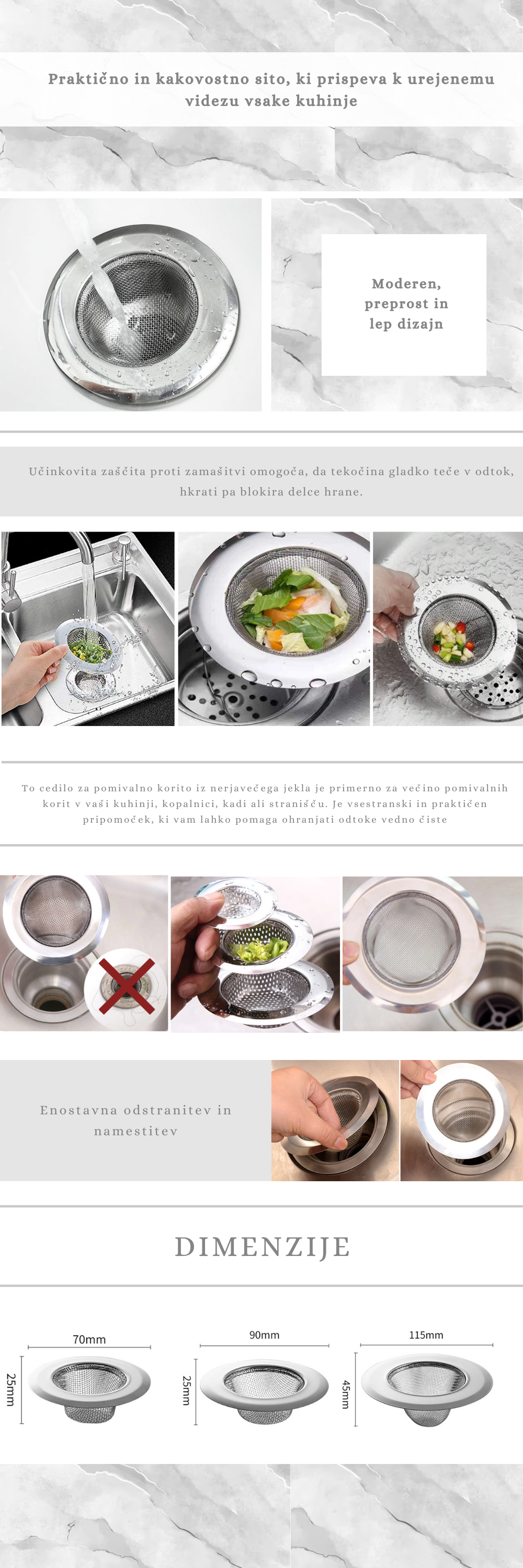 Praktično in kakovostno sito, ki prispeva k urejenemu videzu vsake kuhinje

Moderen, preprost in lep dizajn

Učinkovita zaščita proti zamašitvi omogoča, da tekočina gladko teče v odtok, hkrati pa blokira delce hrane.

To cedilo za pomivalno korito iz nerjavečega jekla je primerno za večino pomivalnih korit v vaši kuhinji, kopalnici, kadi ali stranišču. Je vsestranski in praktičen pripomoček, ki vam lahko pomaga ohranjati odtoke vedno čiste

Enostavna odstranitev in namestitev

DIMENZIJE

70mm
25mm
90mm
25mm
115mm
45mm