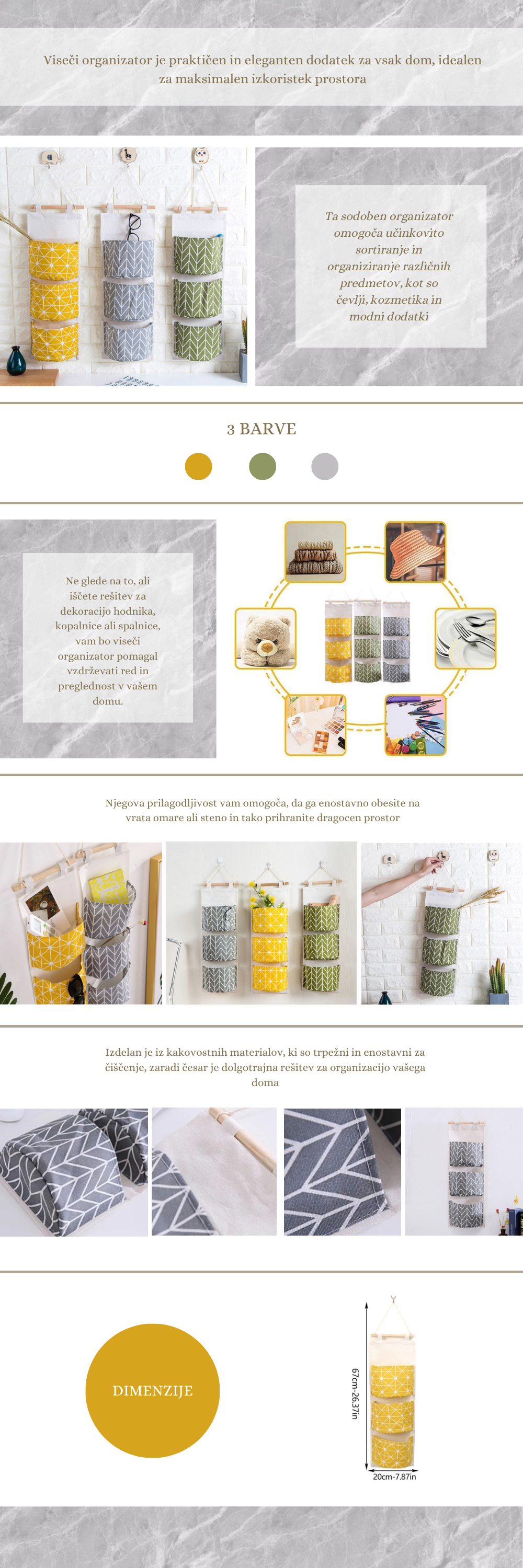 Viseči organizator je praktičen in eleganten dodatek za vsak dom, idealen za maksimalen izkoristek prostora

Ta sodoben organizator omogoča učinkovito sortiranje in organiziranje različnih predmetov, kot so čevlji, kozmetika in modni dodatki

3 BARVE

Ne glede na to, ali iščete rešitev za dekoracijo hodnika, kopalnice ali spalnice, vam bo viseči organizator pomagal vzdrževati red in preglednost v vašem domu.

Njegova prilagodljivost vam omogoča, da ga enostavno obesite na vrata omare ali steno in tako prihranite dragocen prostor

Izdelan je iz kakovostnih materialov, ki so trpežni in enostavni za čiščenje, zaradi česar je dolgotrajna rešitev za organizacijo vašega doma

DIMENZIJE

67cm-26.37in

20cm-7.87in